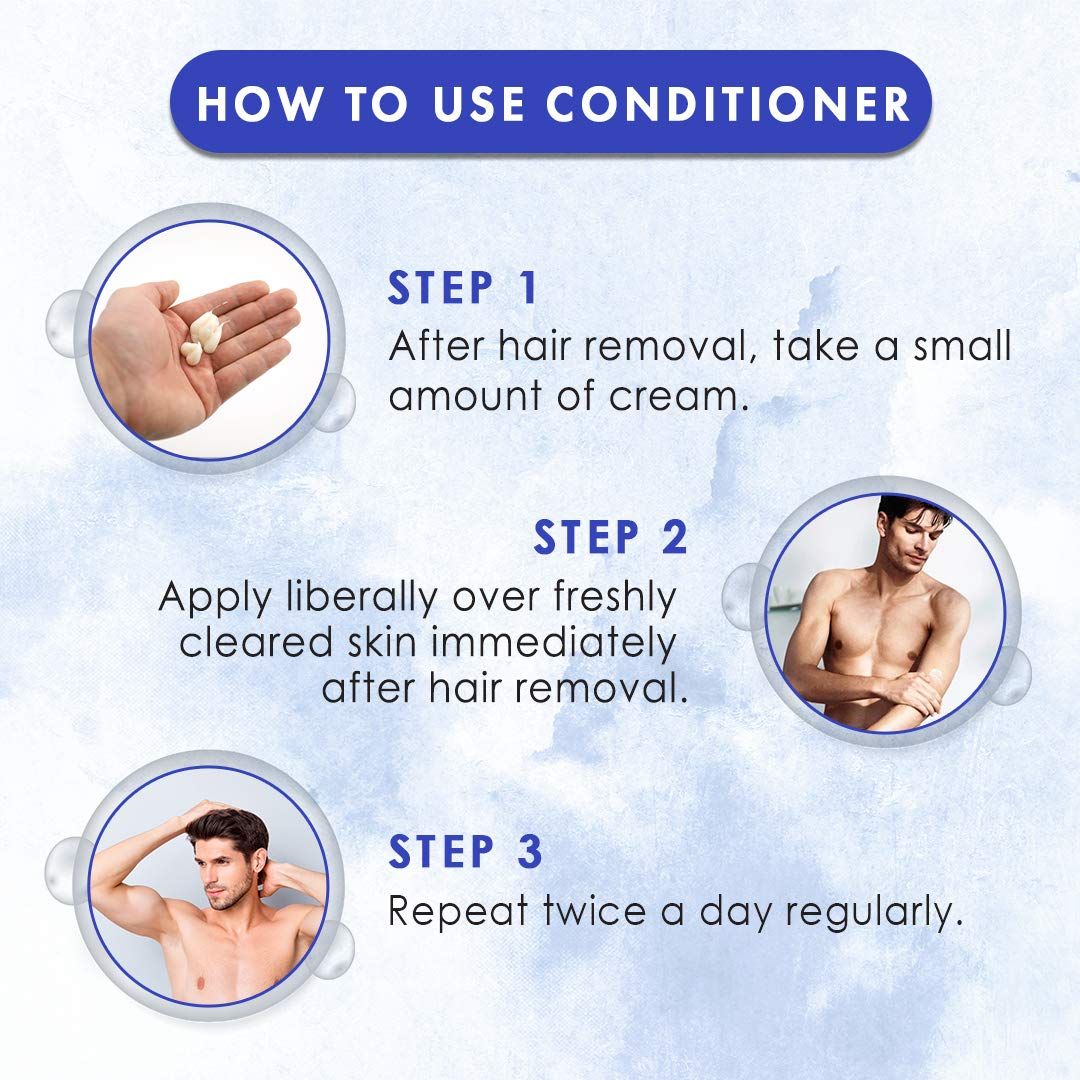 HOW TO USE CONDITIONER

STEP 1
After hair removal, take a small amount of cream.

STEP 2
Apply liberally over freshly cleared skin immediately after hair removal.

STEP 3
Repeat twice a day regularly.