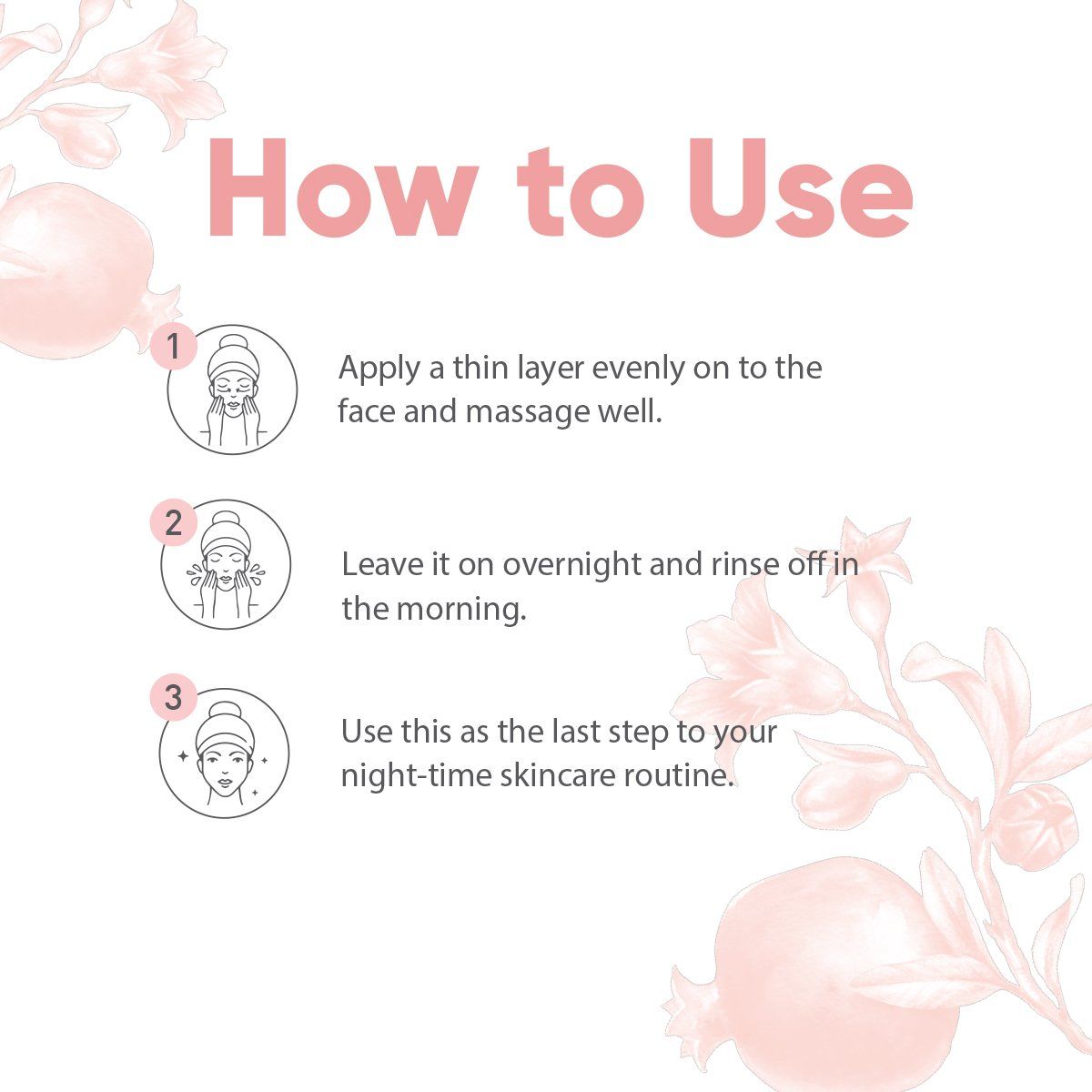 How to Use

1

Apply a thin layer evenly on to the face and massage well.

2

Leave it on overnight and rinse off in the morning.

3

Use this as the last step to your night-time skincare routine.