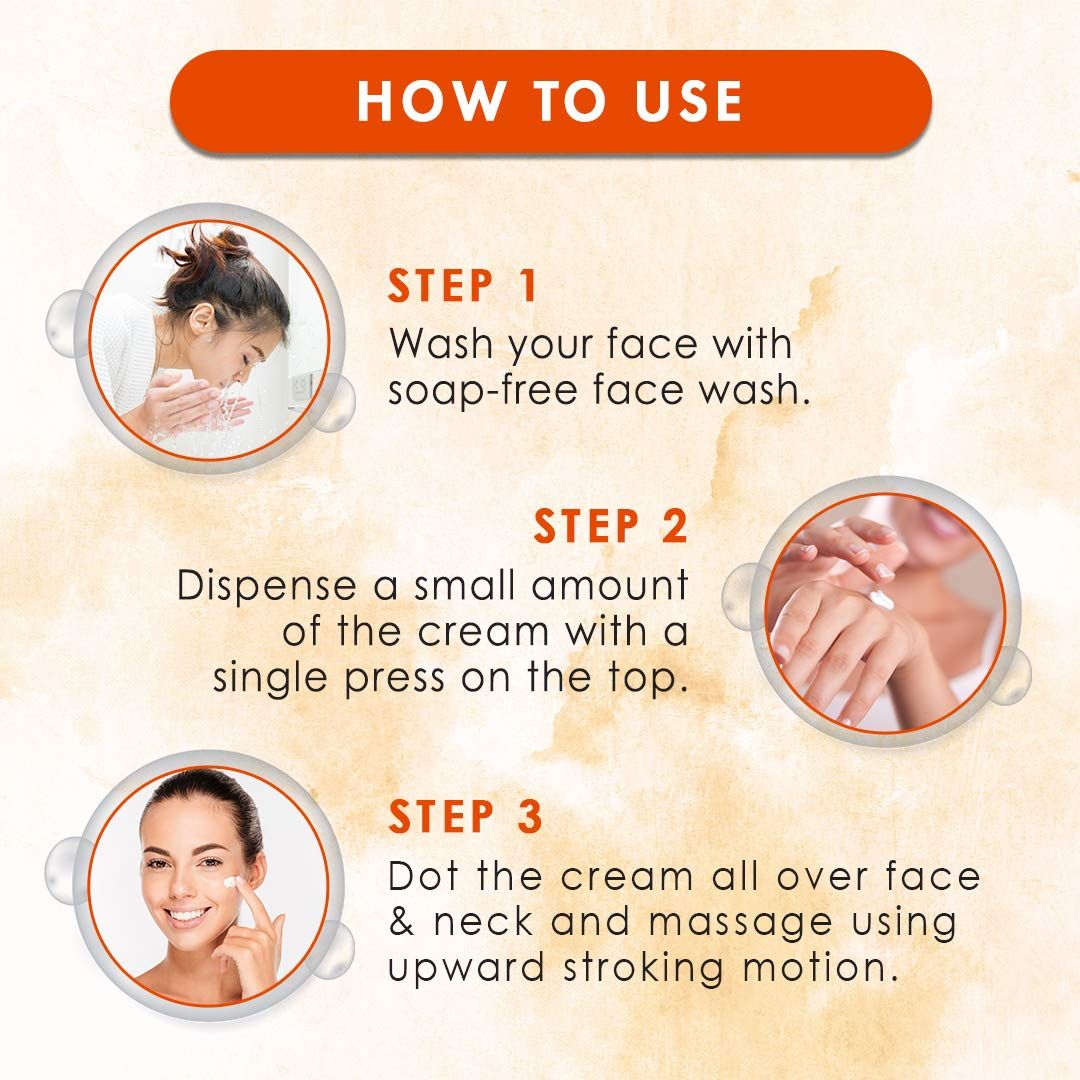 HOW TO USE

STEP 1
Wash your face with soap-free face wash.

STEP 2
Dispense a small amount of the cream with a single press on the top.

STEP 3
Dot the cream all over face & neck and massage using upward stroking motion.