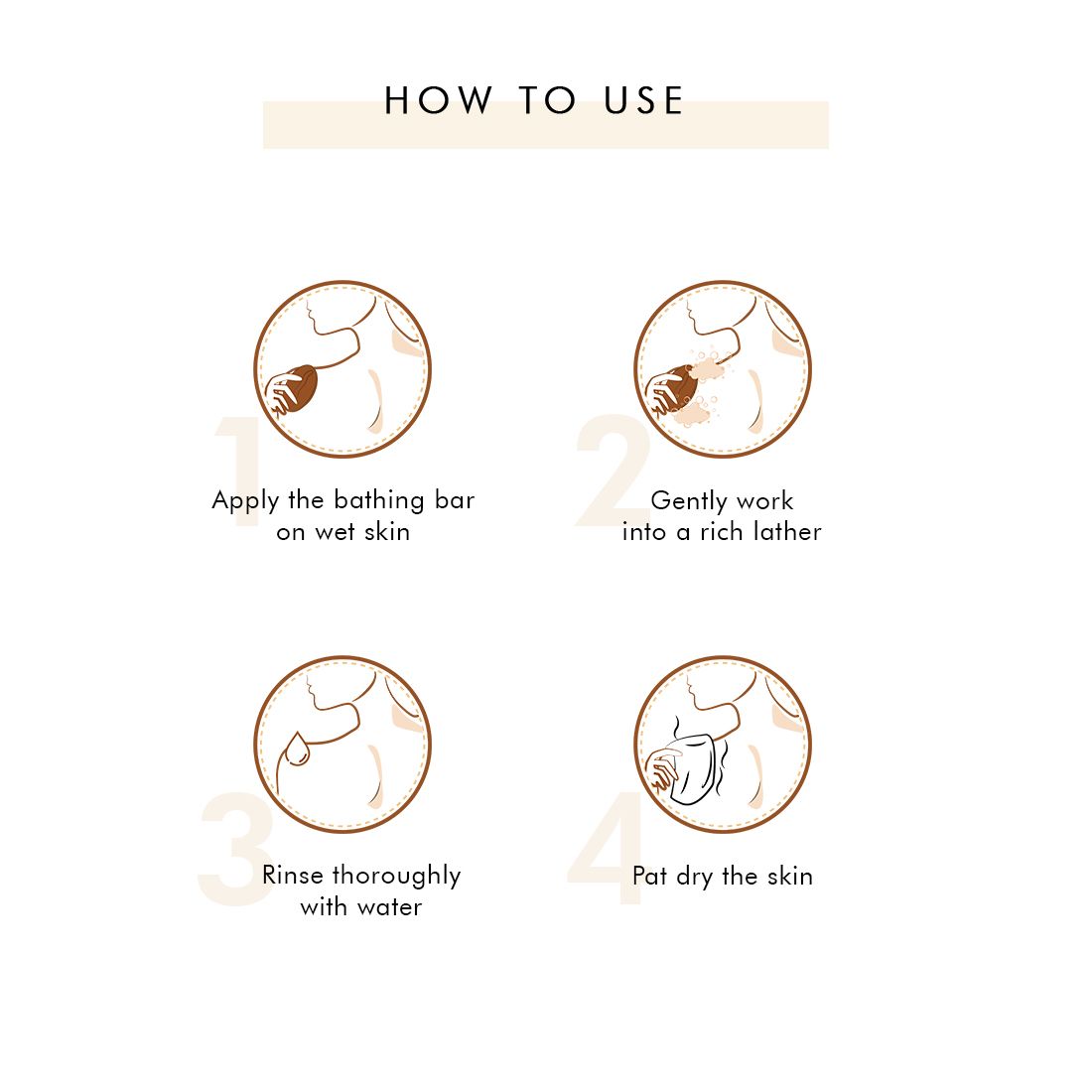 HOW TO USE

1
Apply the bathing bar on wet skin

2
Gently work into a rich lather

3
Rinse thoroughly with water

4
Pat dry the skin