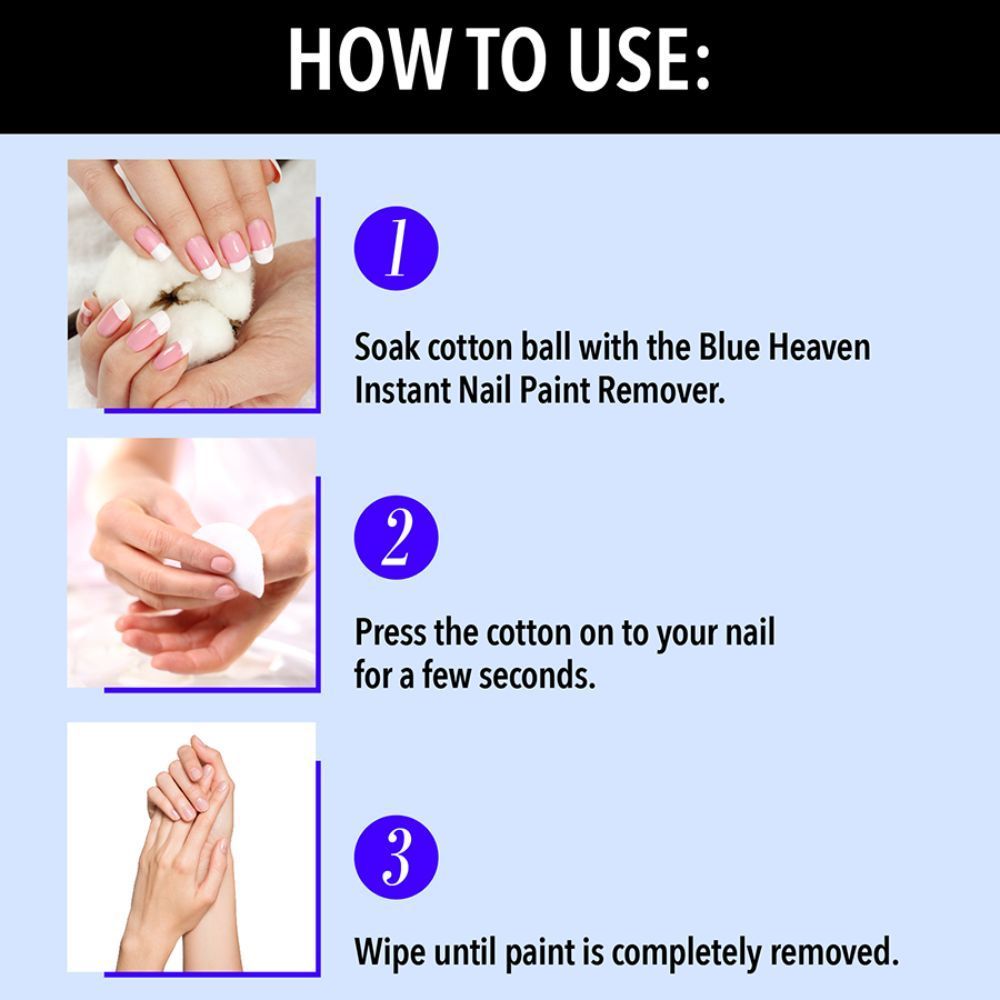 HOW TO USE:

1

Soak cotton ball with the Blue Heaven Instant Nail Paint Remover.

2

Press the cotton on to your nail for a few seconds.

3

Wipe until paint is completely removed.