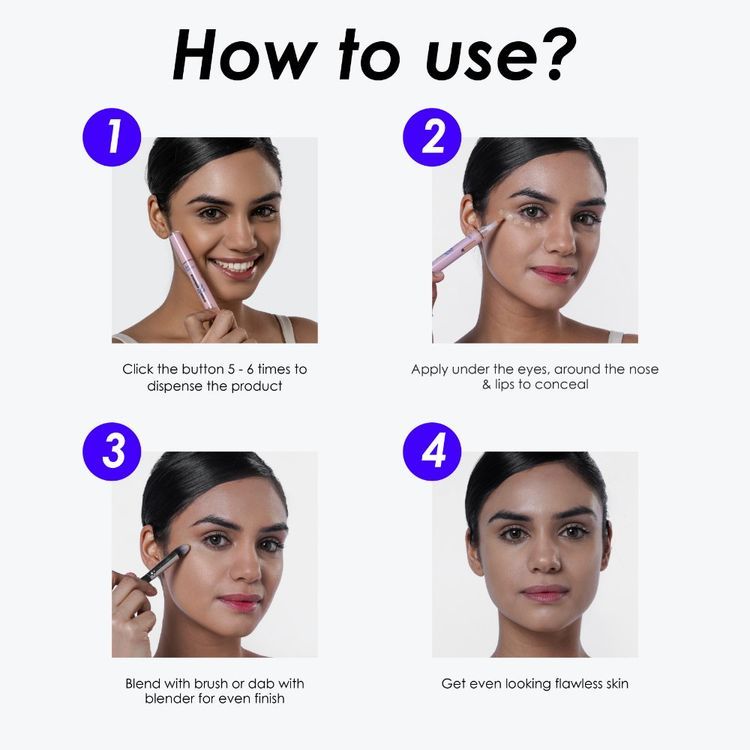 How to use?

1

Click the button 5 - 6 times to dispense the product

2

Apply under the eyes, around the nose & lips to conceal

3

Blend with brush or dab with blender for even finish

4

Get even looking flawless skin