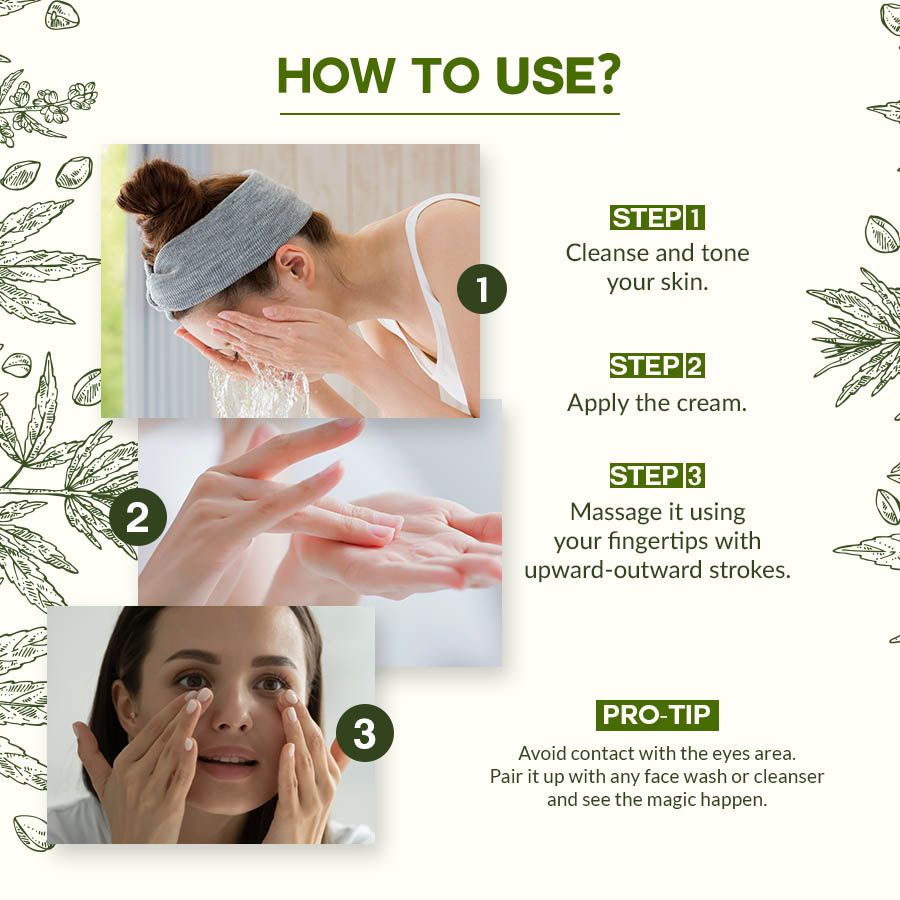 HOW TO USE?

1

2

3

STEP 1
Cleanse and tone your skin.

STEP 2
Apply the cream.

STEP 3
Massage it using your fingertips with upward-outward strokes.

PRO-TIP
Avoid contact with the eyes area.
Pair it up with any face wash or cleanser and see the magic happen.