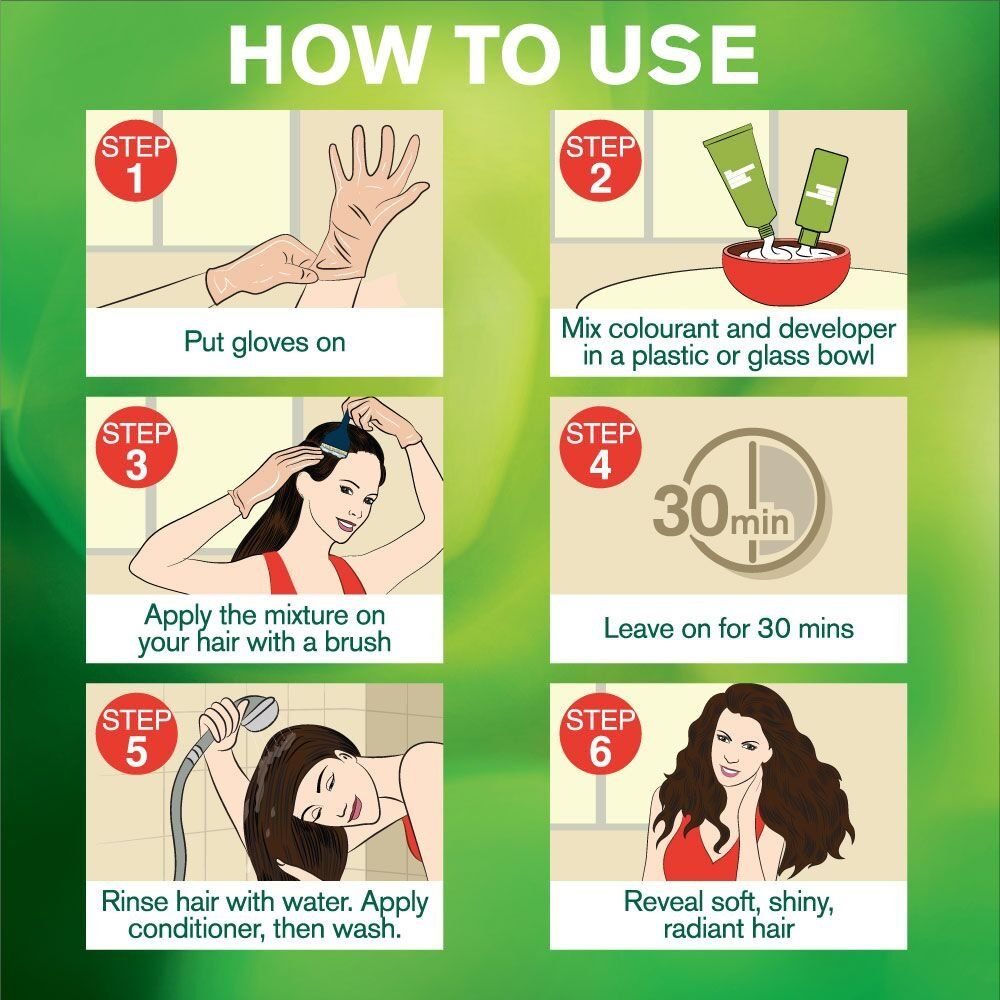 HOW TO USE

STEP 1
Put gloves on

STEP 2
Mix colourant and developer in a plastic or glass bowl

STEP 3
Apply the mixture on your hair with a brush

STEP 4
30min
Leave on for 30 mins

STEP 5
Rinse hair with water. Apply conditioner, then wash.

STEP 6
Reveal soft, shiny, radiant hair