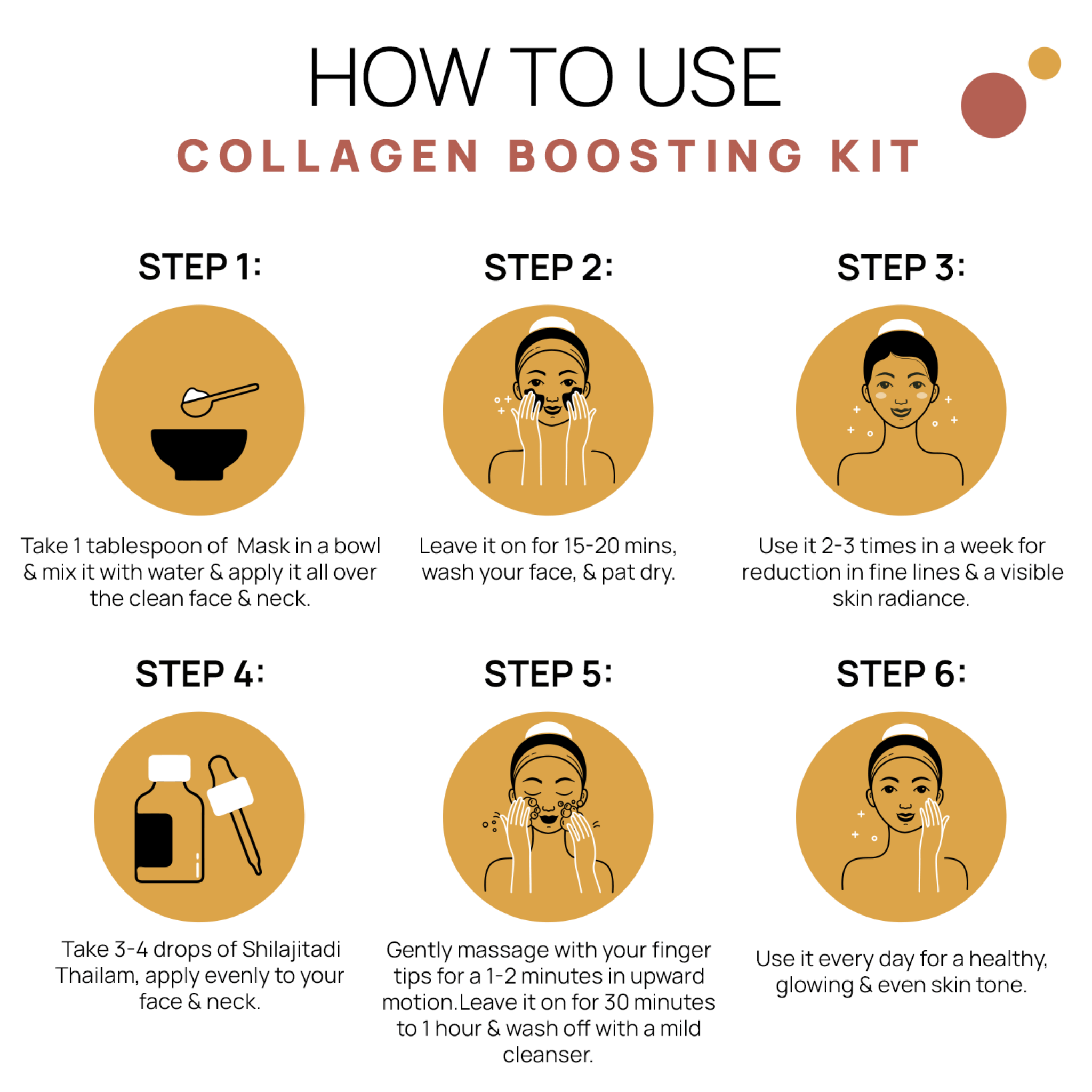 HOW TO USE
COLLAGEN BOOSTING KIT

STEP 1:

Take 1 tablespoon of Mask in a bowl & mix it with water & apply it all over the clean face & neck.

STEP 2:

Leave it on for 15-20 mins, wash your face, & pat dry.

STEP 3:

Use it 2-3 times in a week for reduction in fine lines & a visible skin radiance.

STEP 4:

Take 3-4 drops of Shilajitadi Thailam, apply evenly to your face & neck.

STEP 5:

Gently massage with your finger tips for a 1-2 minutes in upward motion.Leave it on for 30 minutes to 1 hour & wash off with a mild cleanser.

STEP 6:

Use it every day for a healthy, glowing & even skin tone.