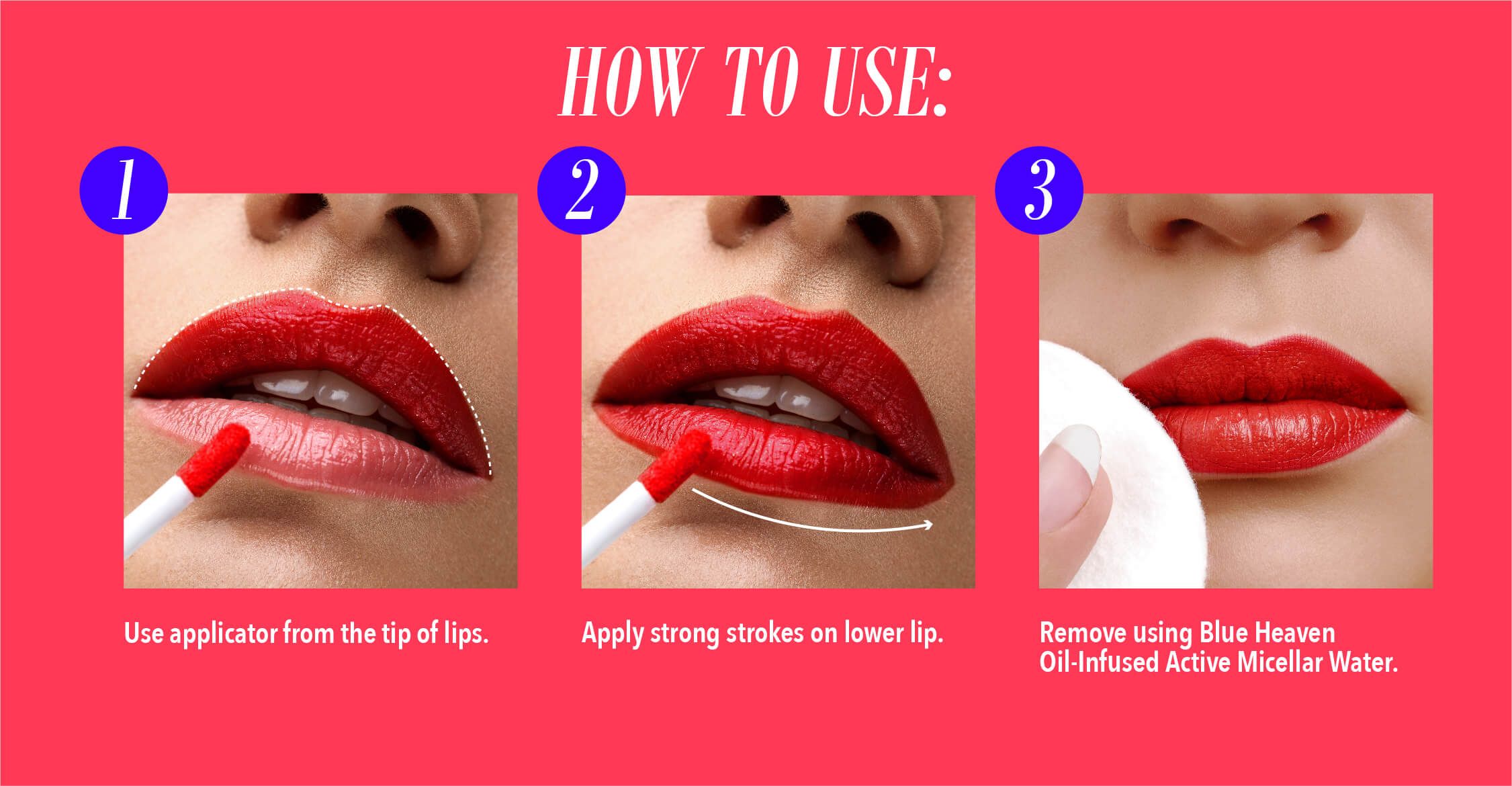 HOW TO USE:

1

Use applicator from the tip of lips.

2

Apply strong strokes on lower lip.

3

Remove using Blue Heaven Oil-Infused Active Micellar Water.