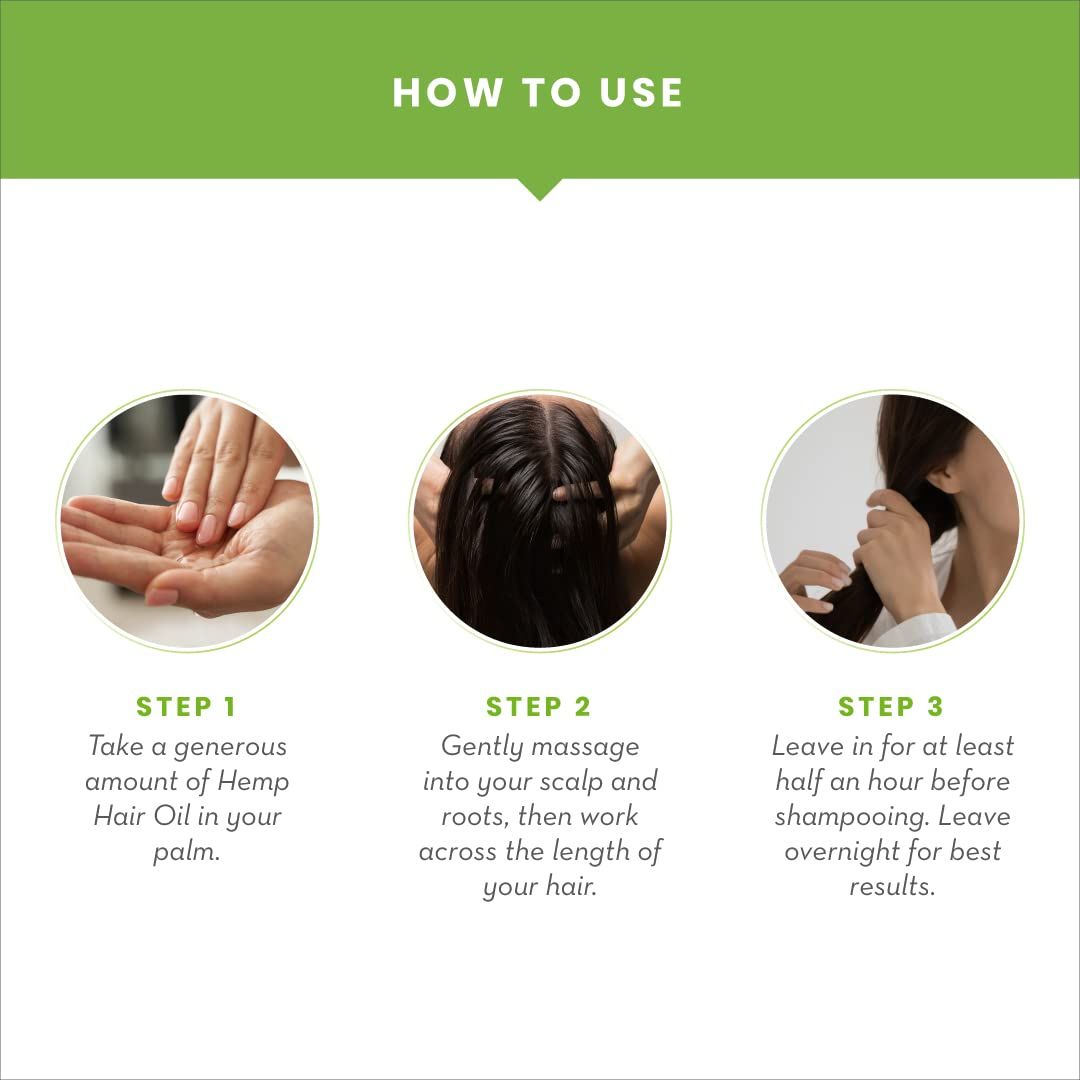 HOW TO USE

STEP 1
Take a generous amount of Hemp Hair Oil in your palm.

STEP 2
Gently massage into your scalp and roots, then work across the length of your hair.

STEP 3
Leave in for at least half an hour before shampooing. Leave overnight for best results.