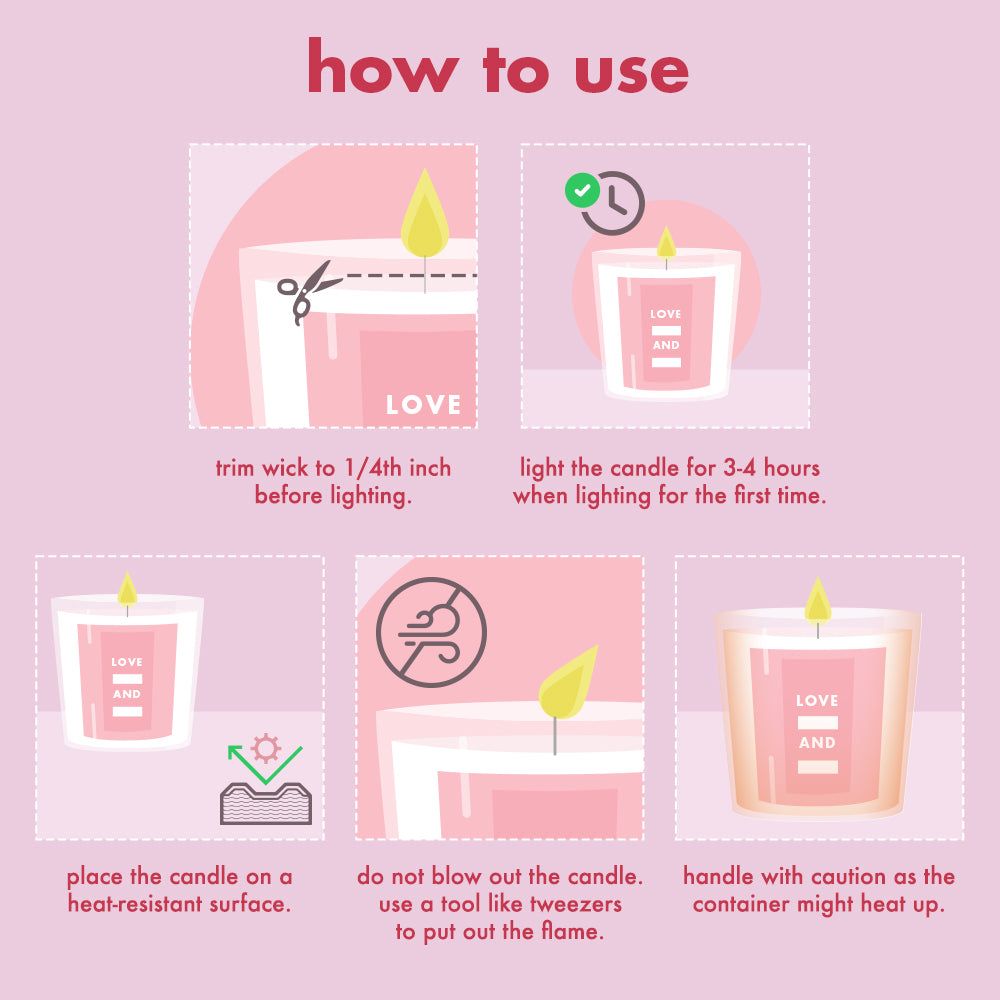 how to use

LOVE

trim wick to 1/4th inch before lighting.

LOVE
AND

light the candle for 3-4 hours when lighting for the first time.

LOVE
AND

place the candle on a heat-resistant surface.

do not blow out the candle. use a tool like tweezers to put out the flame.

LOVE
AND

handle with caution as the container might heat up.