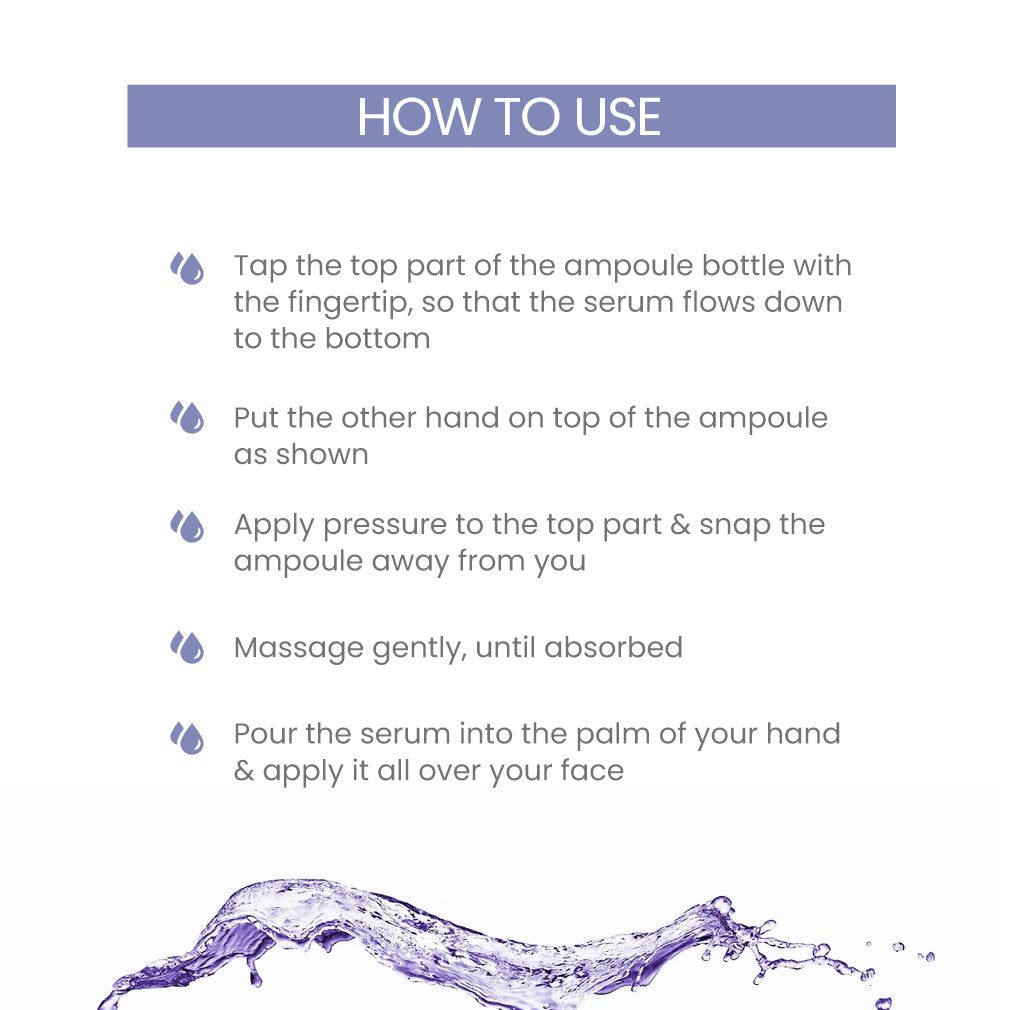 HOW TO USE

Tap the top part of the ampoule bottle with the fingertip, so that the serum flows down to the bottom

Put the other hand on top of the ampoule as shown

Apply pressure to the top part & snap the ampoule away from you

Massage gently, until absorbed

Pour the serum into the palm of your hand & apply it all over your face