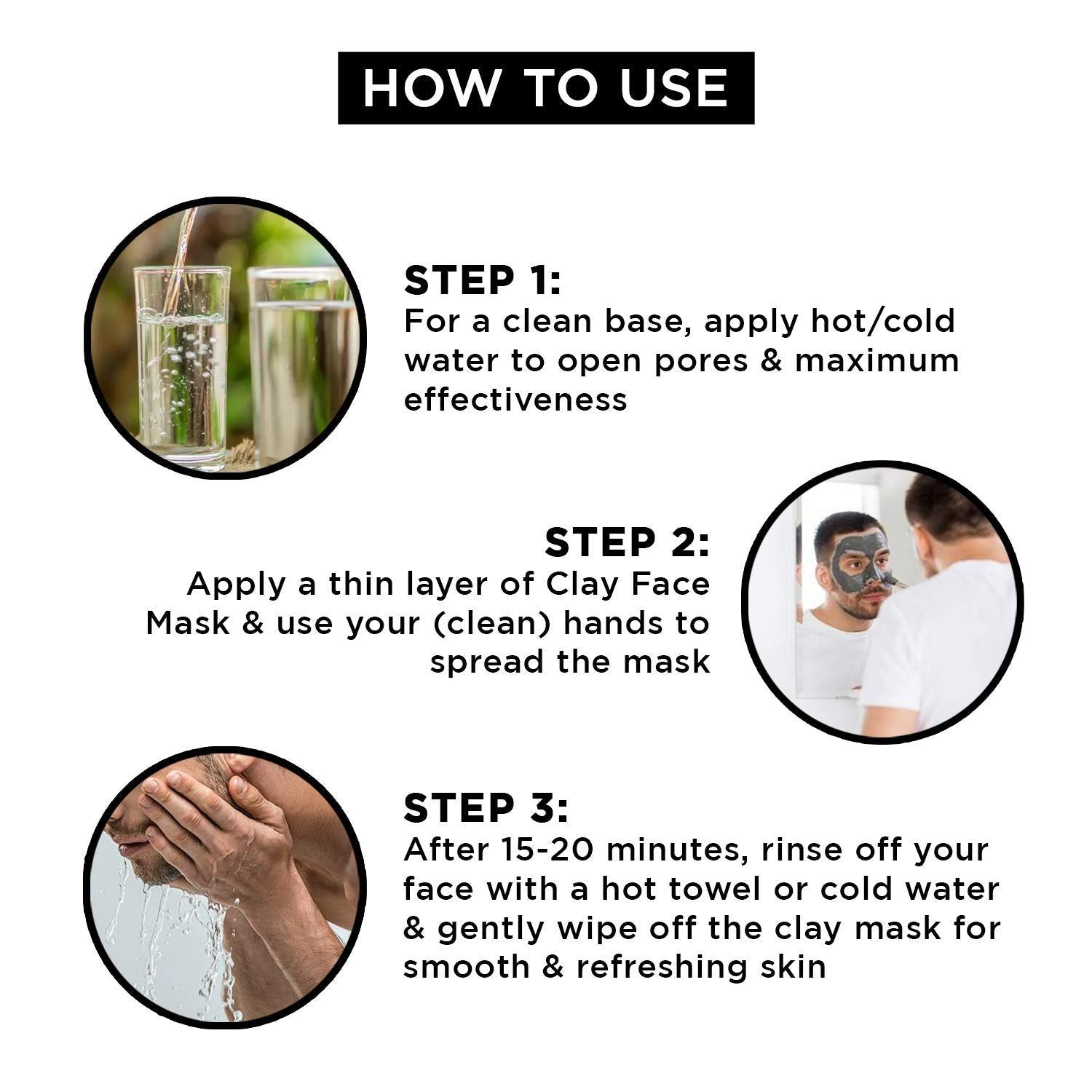 HOW TO USE

STEP 1:
For a clean base, apply hot/cold water to open pores & maximum effectiveness

STEP 2:
Apply a thin layer of Clay Face Mask & use your (clean) hands to spread the mask

STEP 3:
After 15-20 minutes, rinse off your face with a hot towel or cold water & gently wipe off the clay mask for smooth & refreshing skin