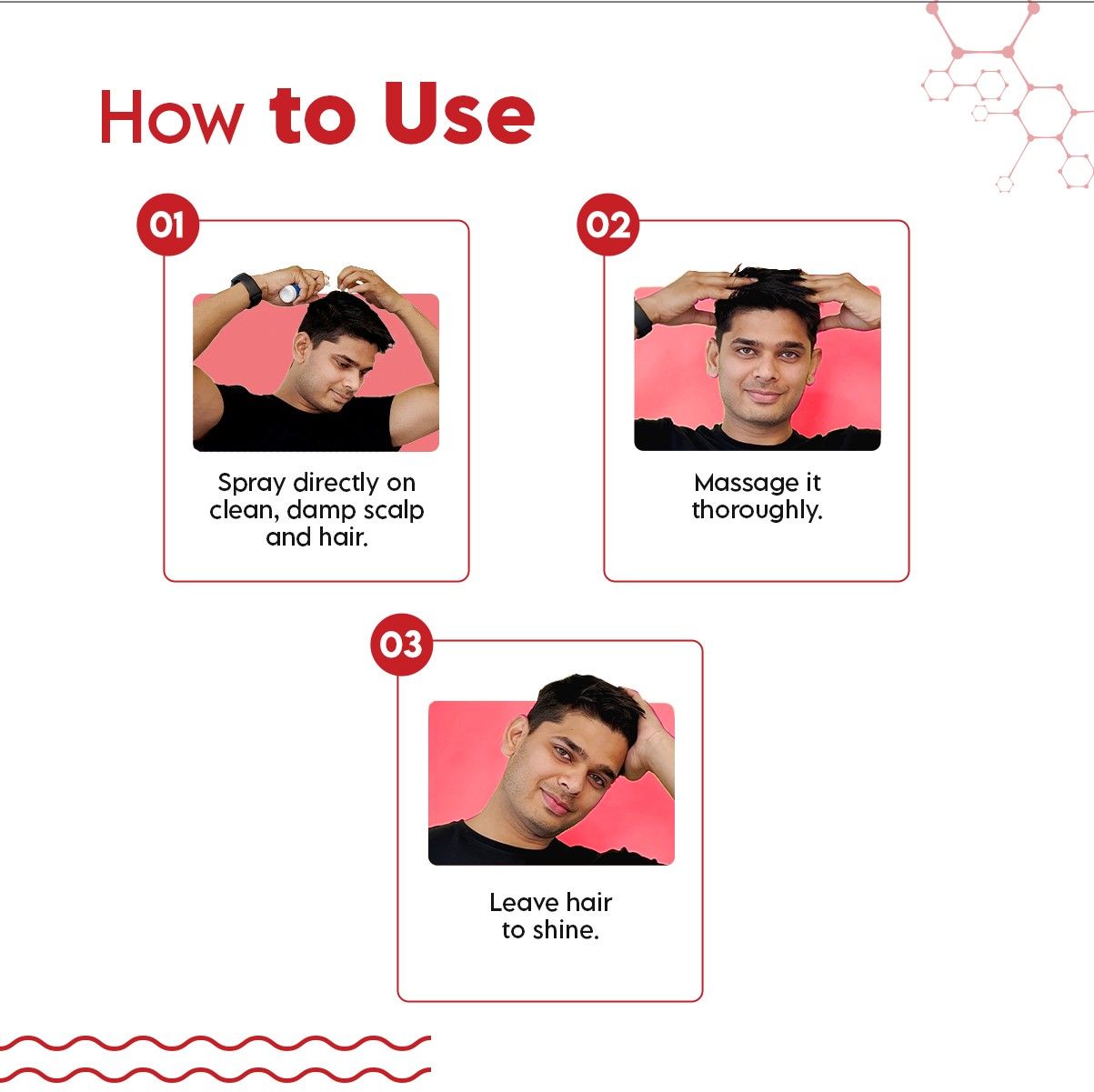 How to Use

01

Spray directly on clean, damp scalp and hair.

02

Massage it thoroughly.

03

Leave hair to shine.