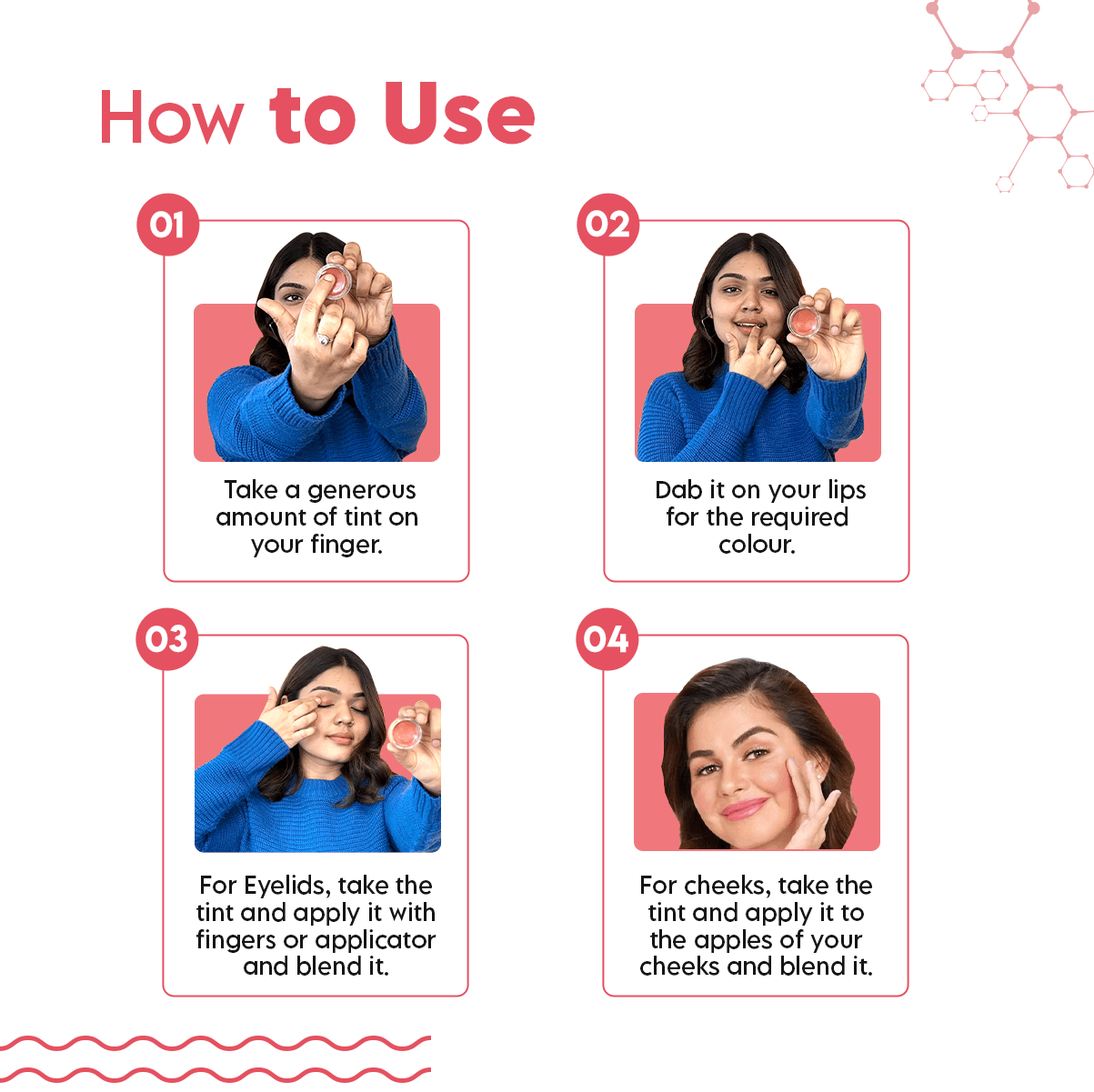 How to Use

01

Take a generous amount of tint on your finger.

02

Dab it on your lips for the required colour.

03

For Eyelids, take the tint and apply it with fingers or applicator and blend it.

04

For cheeks, take the tint and apply it to the apples of your cheeks and blend it.