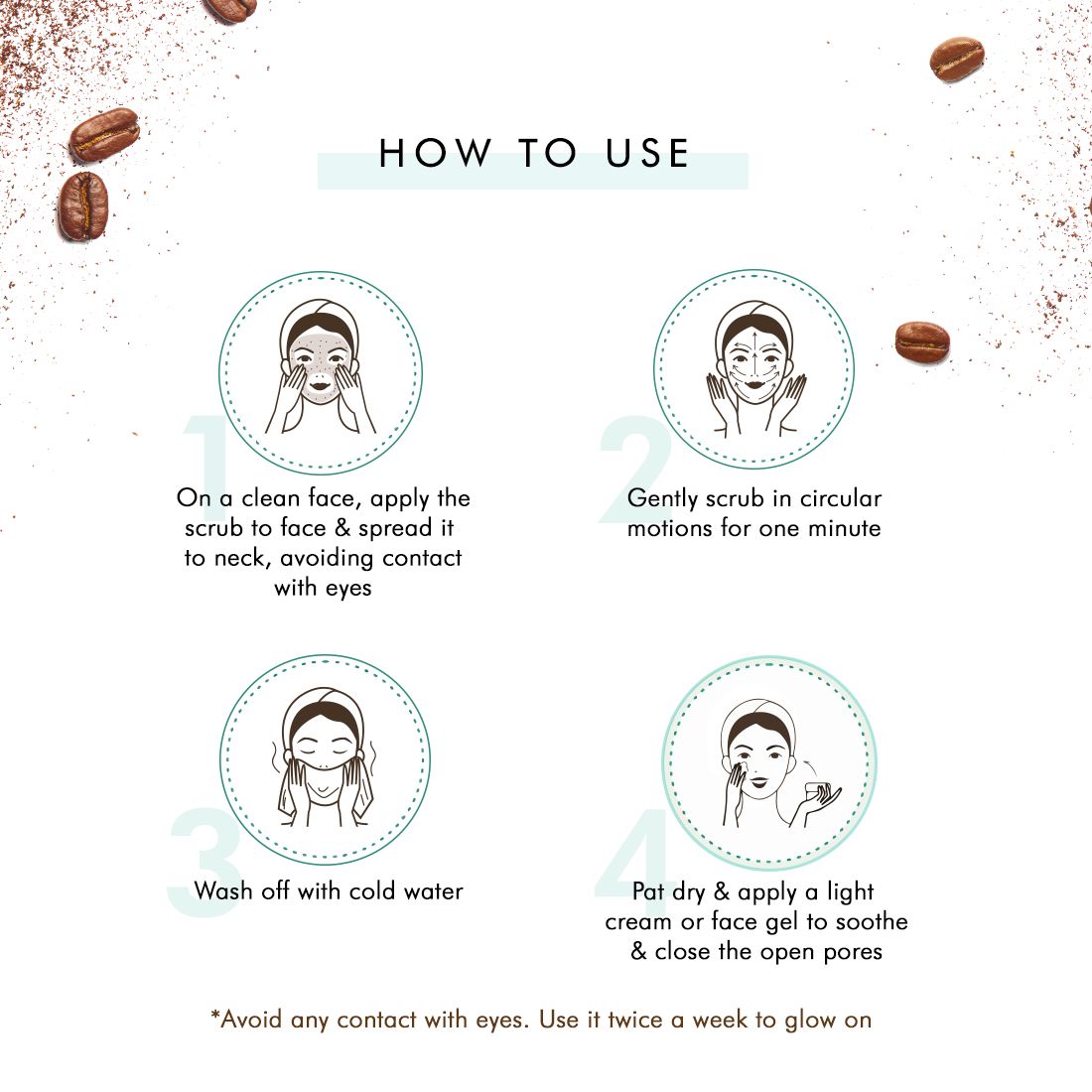 HOW TO USE

1
On a clean face, apply the scrub to face & spread it to neck, avoiding contact with eyes

2
Gently scrub in circular motions for one minute

3
Wash off with cold water

4
Pat dry & apply a light cream or face gel to soothe & close the open pores

*Avoid any contact with eyes. Use it twice a week to glow on