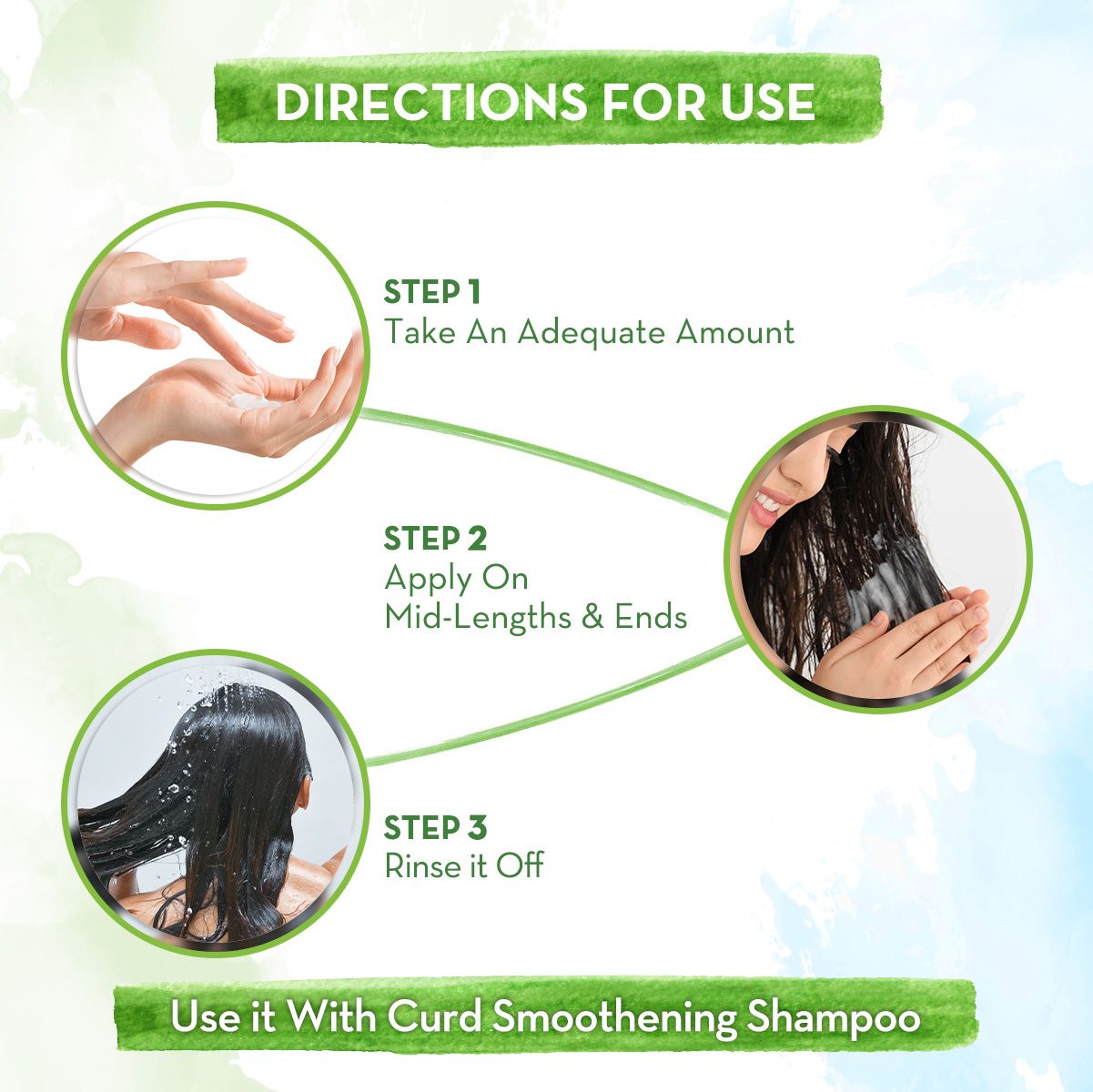 DIRECTIONS FOR USE

STEP 1
Take An Adequate Amount

STEP 2
Apply On
Mid-Lengths & Ends

STEP 3
Rinse it Off

Use it With Curd Smoothening Shampoo