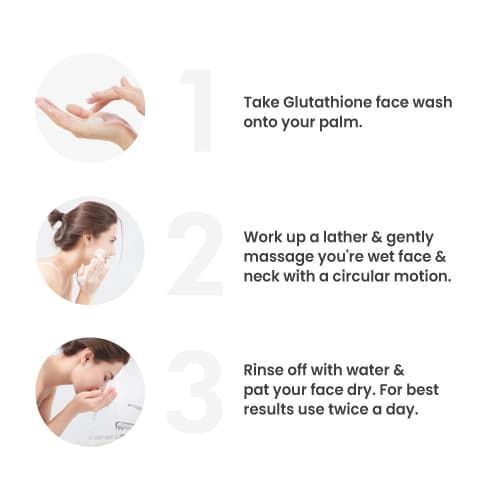 1

Take Glutathione face wash onto your palm.

2

Work up a lather & gently massage you're wet face & neck with a circular motion.

3

Rinse off with water & pat your face dry. For best results use twice a day.