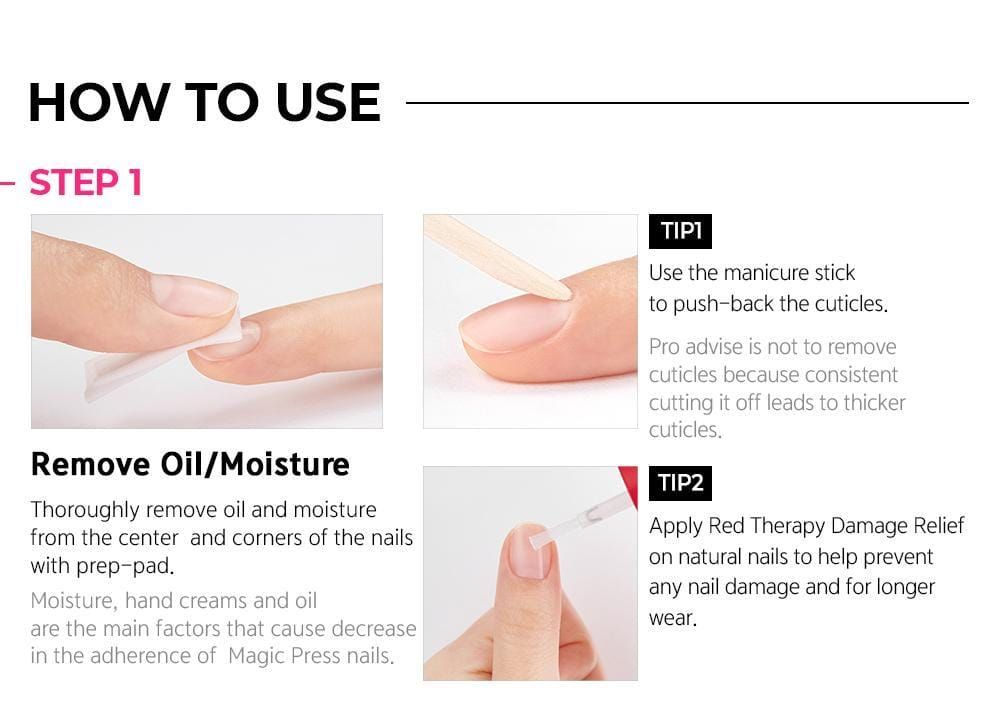 HOW TO USE

STEP 1

Remove Oil/Moisture

Thoroughly remove oil and moisture from the center and corners of the nails with prep-pad.

Moisture, hand creams and oil are the main factors that cause decrease in the adherence of Magic Press nails.

TIP1

Use the manicure stick to push-back the cuticles.

Pro advise is not to remove cuticles because consistent cutting it off leads to thicker cuticles.

TIP2

Apply Red Therapy Damage Relief on natural nails to help prevent any nail damage and for longer wear.