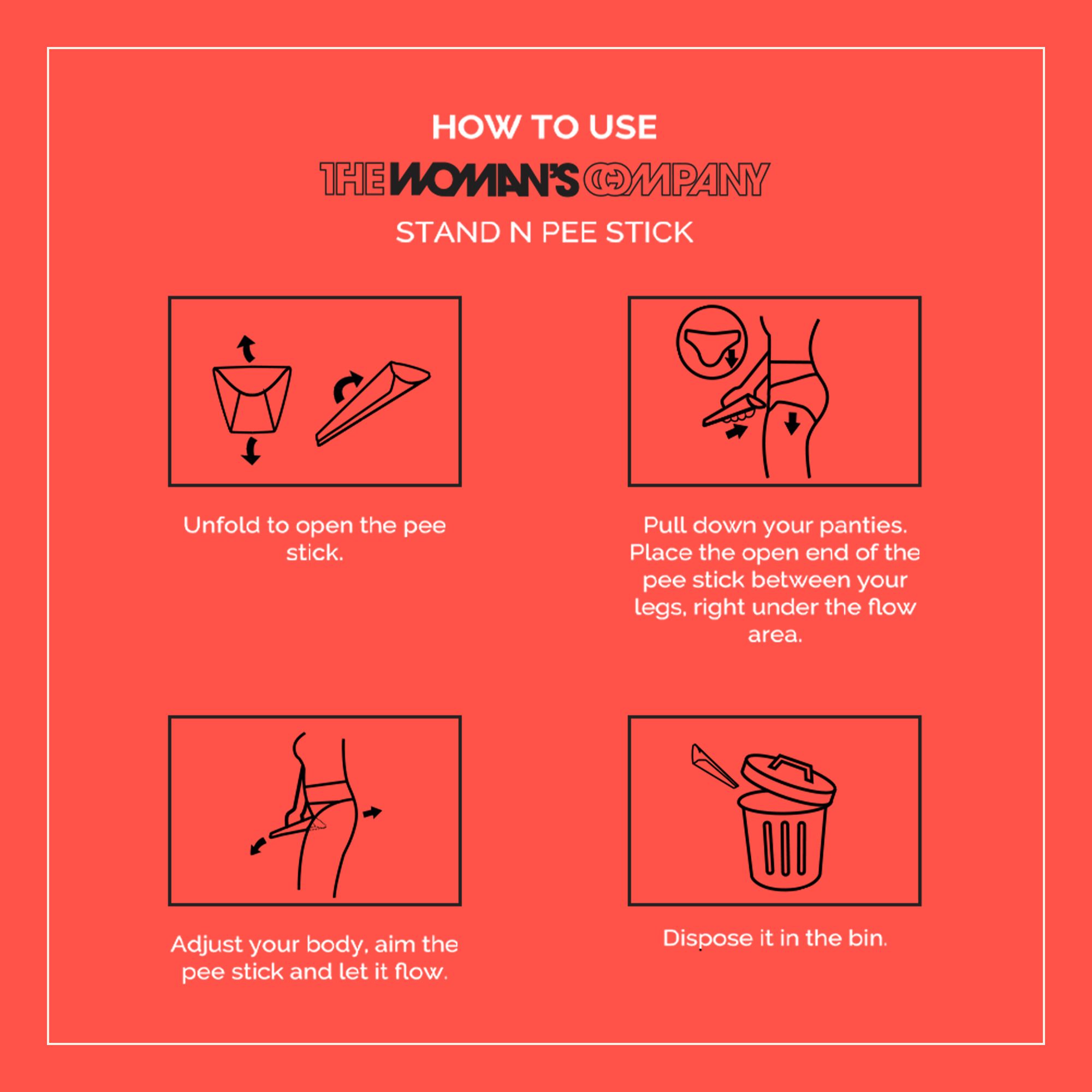 HOW TO USE

THE WOMAN'S COMPANY

STAND N PEE STICK

Unfold to open the pee stick.

Pull down your panties. Place the open end of the pee stick between your legs, right under the flow area.

Adjust your body, aim the pee stick and let it flow.

Dispose it in the bin.