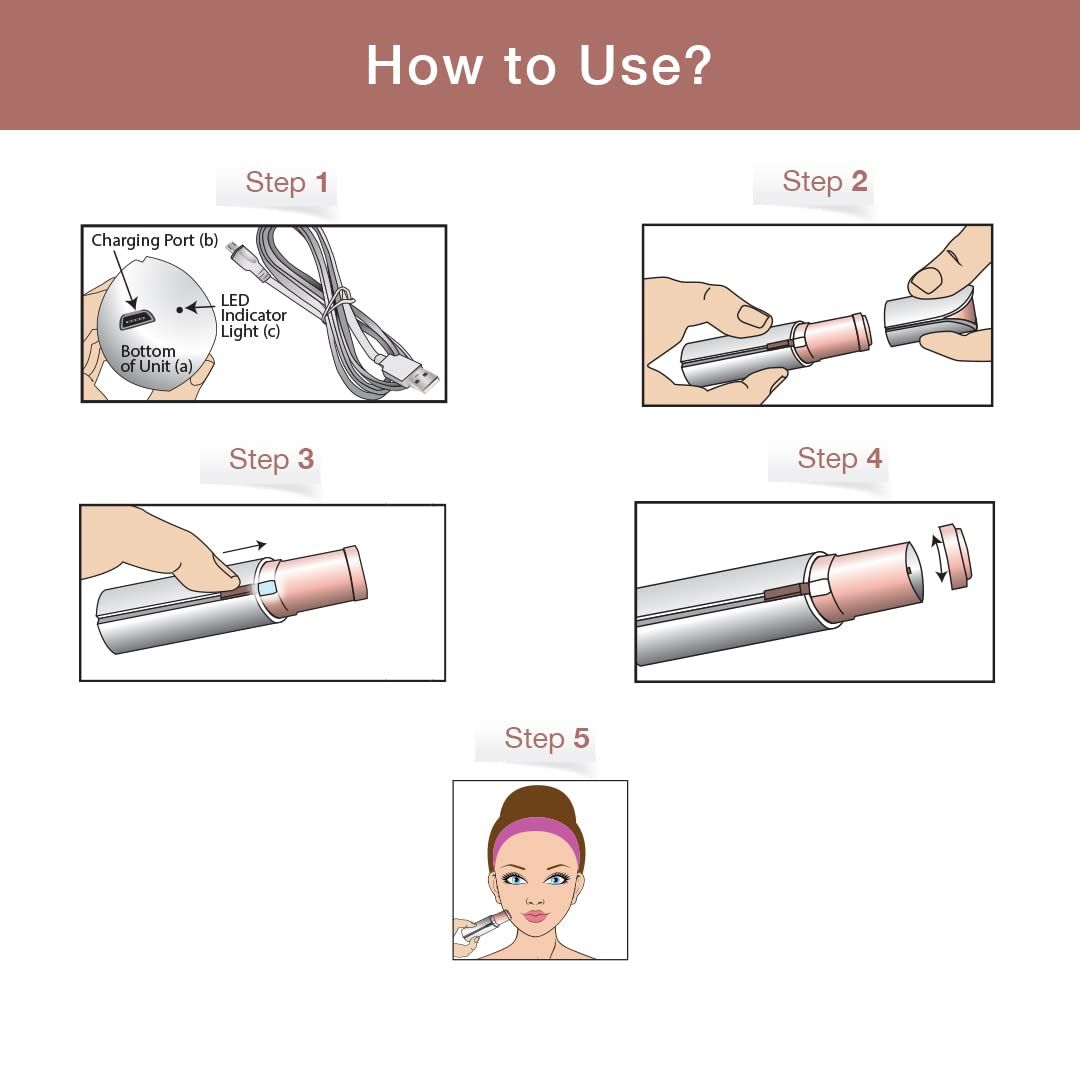 How to Use?

Step 1

Charging Port (b)

LED Indicator Light (c)

Bottom of Unit (a)

Step 2

Step 3

Step 4

Step 5