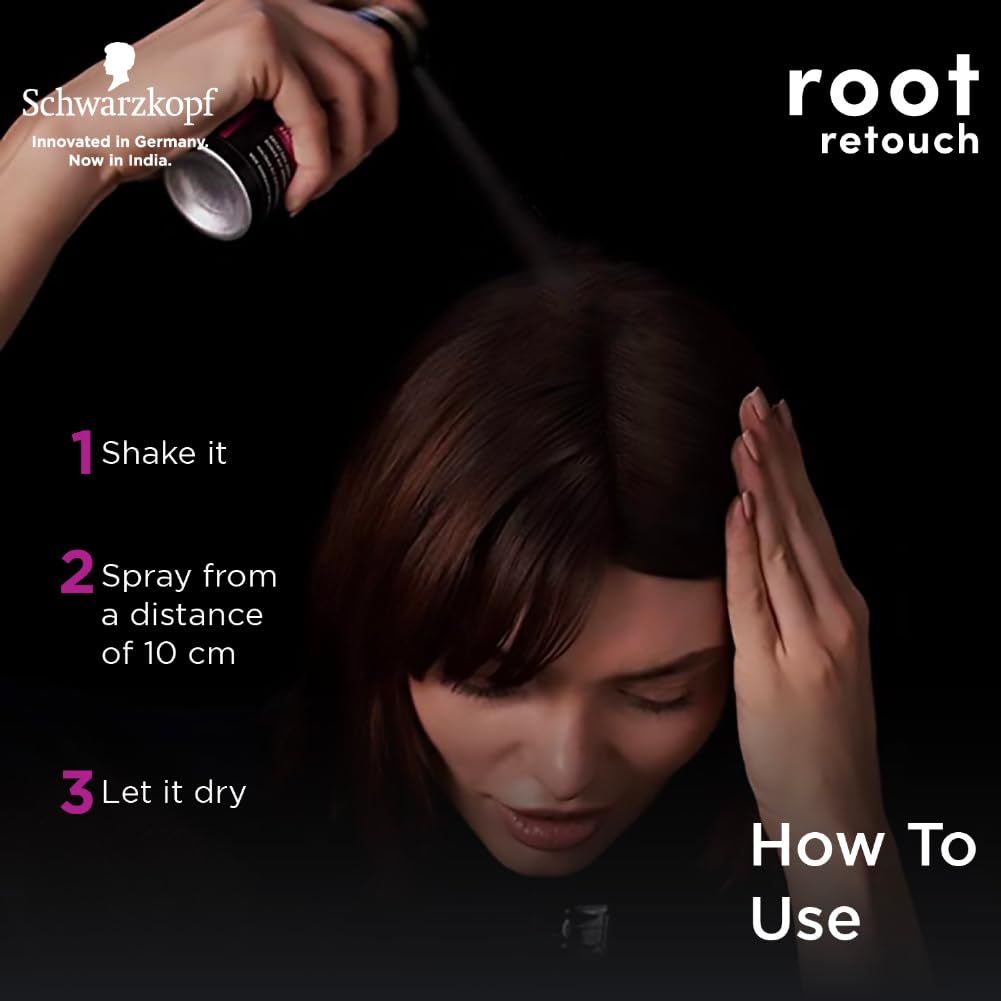 Schwarzkopf
Innovated in Germany.
Now in India.

root
retouch

1 Shake it

2 Spray from a distance of 10 cm

3 Let it dry

How To Use